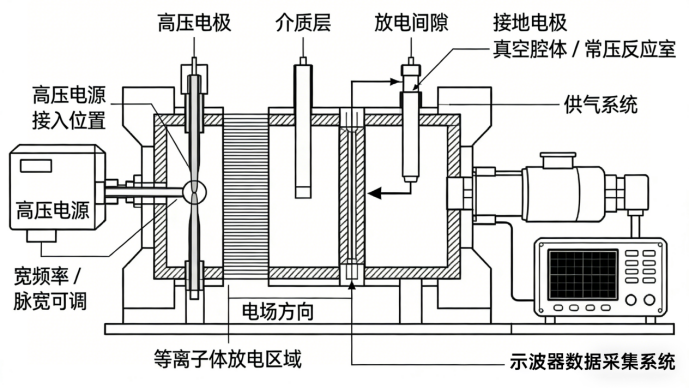 高压电极
介质层
放电间隙
接地电极
真空腔体 / 常压反应室
高压电源接入位置
供气系统
高压电源
宽频率 / 脉宽可调
电场方向
等离子体放电区域
示波器数据采集系统