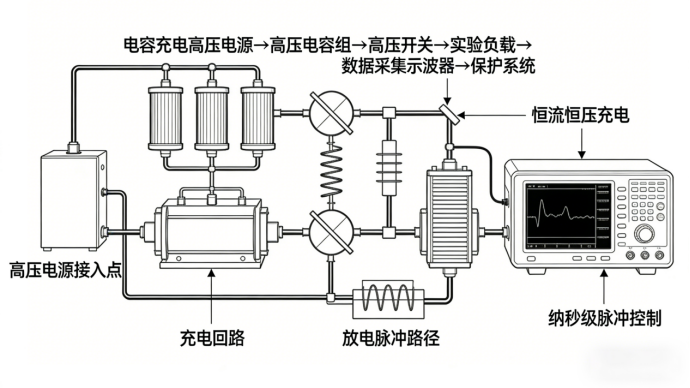 电容充电高压电源→高压电容组→高压开关→实验负载→数据采集示波器→保护系统

恒流恒压充电

高压电源接入点

充电回路

放电脉冲路径

纳秒级脉冲控制