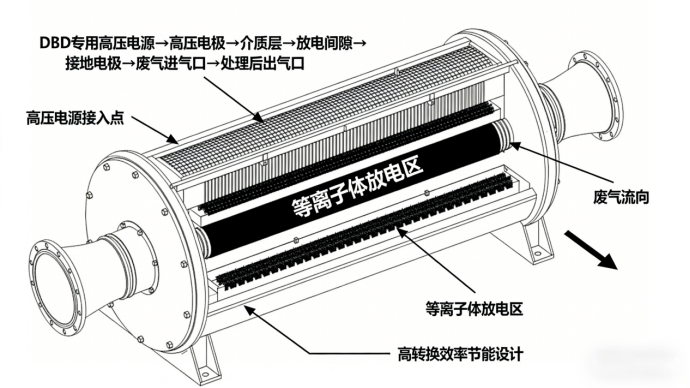 DBD专用高压电源→高压电极→介质层→放电间隙→接地电极→废气进气口→处理后出气口

高压电源接入点

等离子体放电区

废气流向

等离子体放电区

高转换效率节能设计